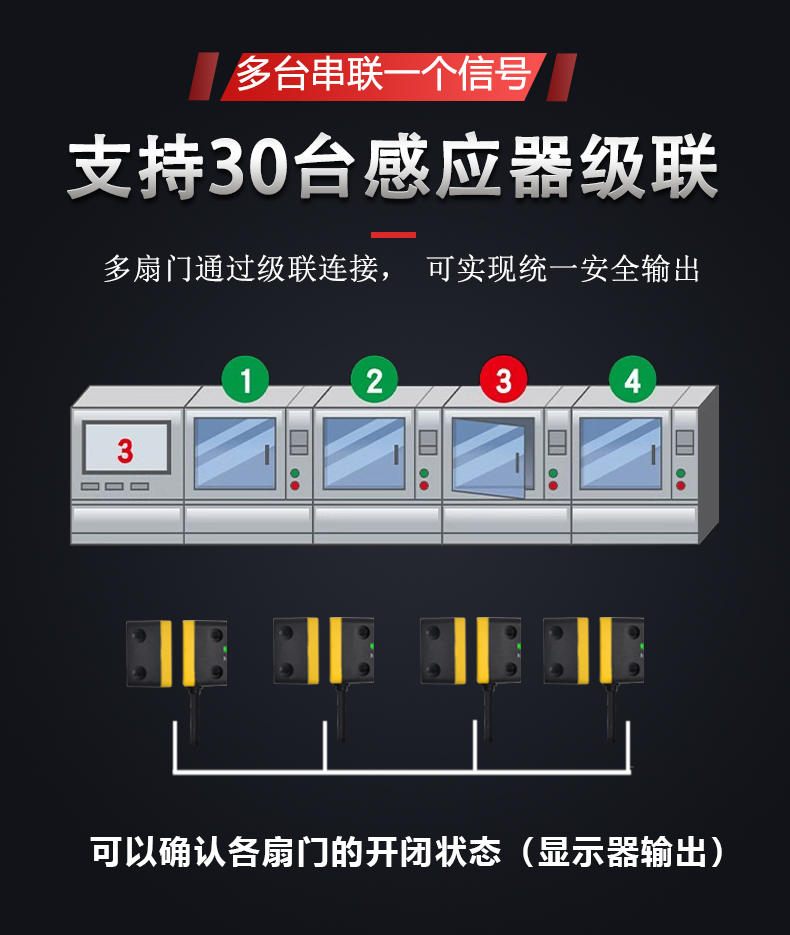 多台串联一个信号

支持30台感应器级联

多扇门通过级联连接， 可实现统一安全输出

1 2 3 4

3

可以确认各扇门的开闭状态（显示器输出）